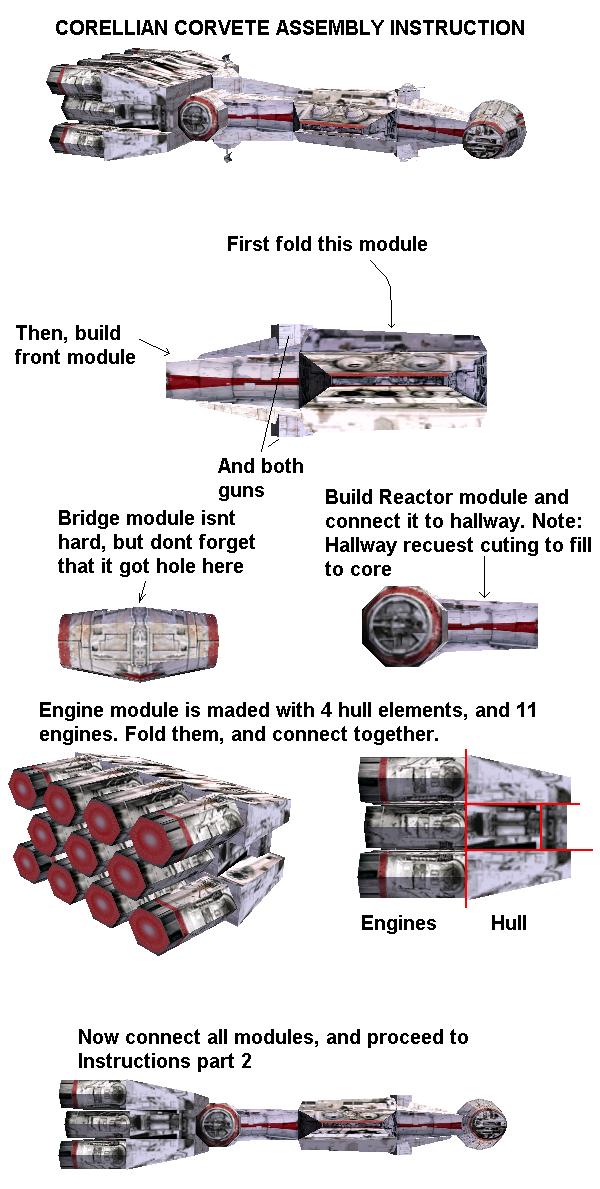 CORELLIAN CORVETE ASSEMBLY INSTRUCTION

First fold this module

Then, build front module

And both guns

Bridge module isnt hard, but dont forget that it got hole here

Build Reactor module and connect it to hallway. Note: Hallway recuest cuting to fill to core

Engine module is maded with 4 hull elements, and 11 engines. Fold them, and connect together.

Engines

Hull

Now connect all modules, and proceed to Instructions part 2